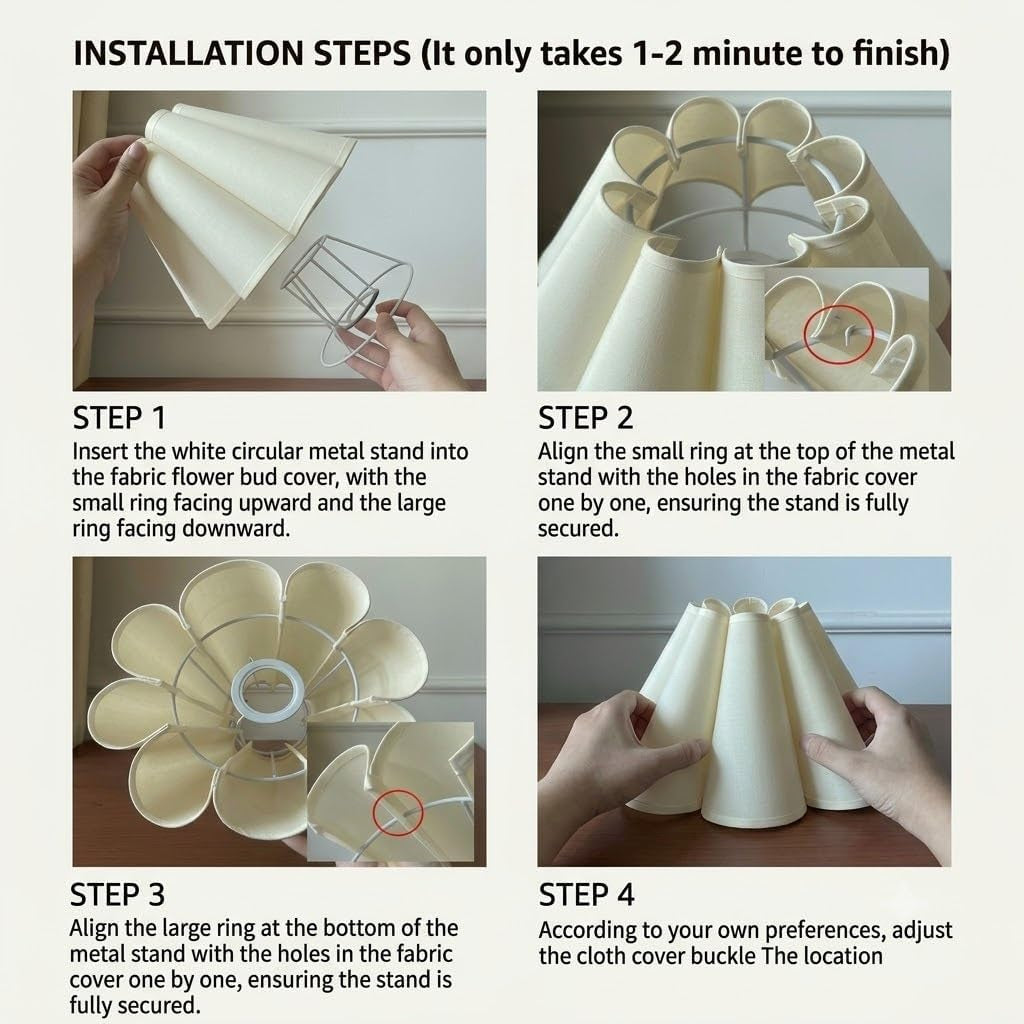 INSTALLATION STEPS (It only takes 1-2 minute to finish)

STEP 1
Insert the white circular metal stand into the fabric flower bud cover, with the small ring facing upward and the large ring facing downward.

STEP 2
Align the small ring at the top of the metal stand with the holes in the fabric cover one by one, ensuring the stand is fully secured.

STEP 3
Align the large ring at the bottom of the metal stand with the holes in the fabric cover one by one, ensuring the stand is fully secured.

STEP 4
According to your own preferences, adjust the cloth cover buckle The location