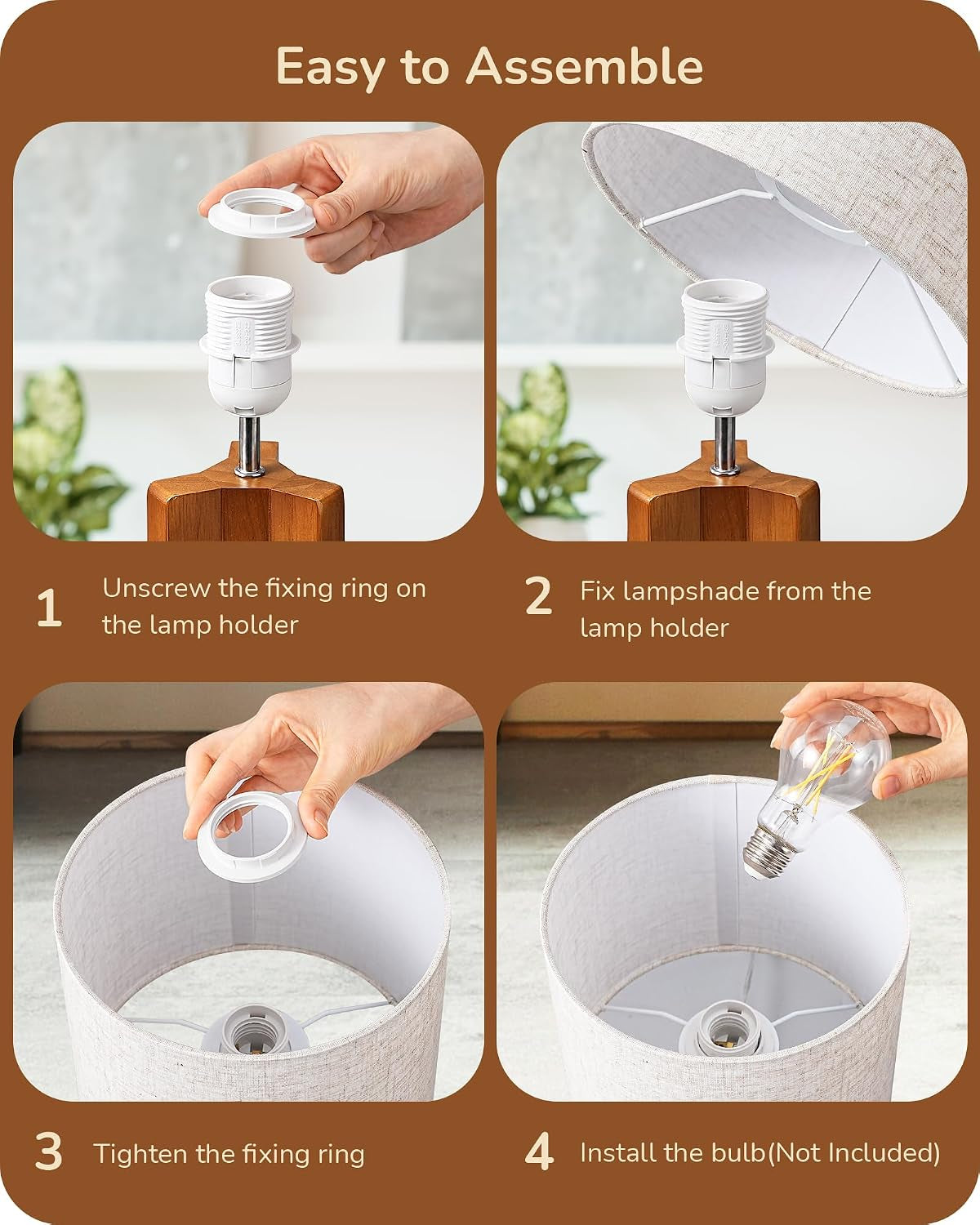 Easy to Assemble

1 Unscrew the fixing ring on the lamp holder

2 Fix lampshade from the lamp holder

3 Tighten the fixing ring

4 Install the bulb(Not Included)